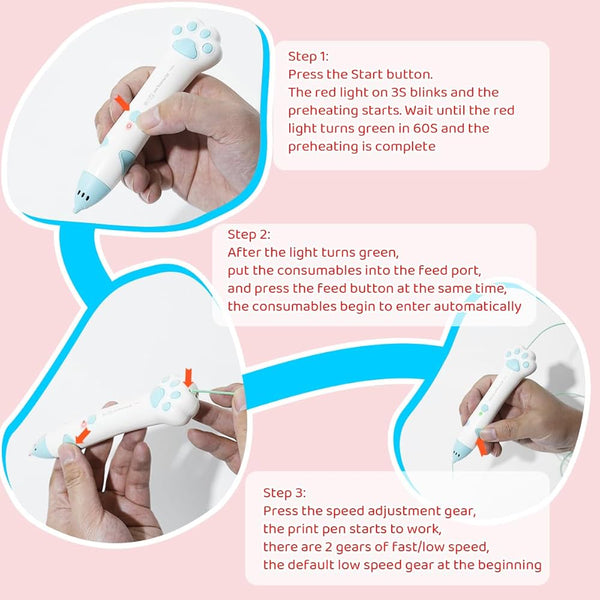 Step 1:
Press the Start button.
The red light on 3S blinks and the preheating starts. Wait until the red light turns green in 60S and the preheating is complete

Step 2:
After the light turns green,
put the consumables into the feed port,
and press the feed button at the same time,
the consumables begin to enter automatically

Step 3:
Press the speed adjustment gear,
the print pen starts to work,
there are 2 gears of fast/low speed,
the default low speed gear at the beginning